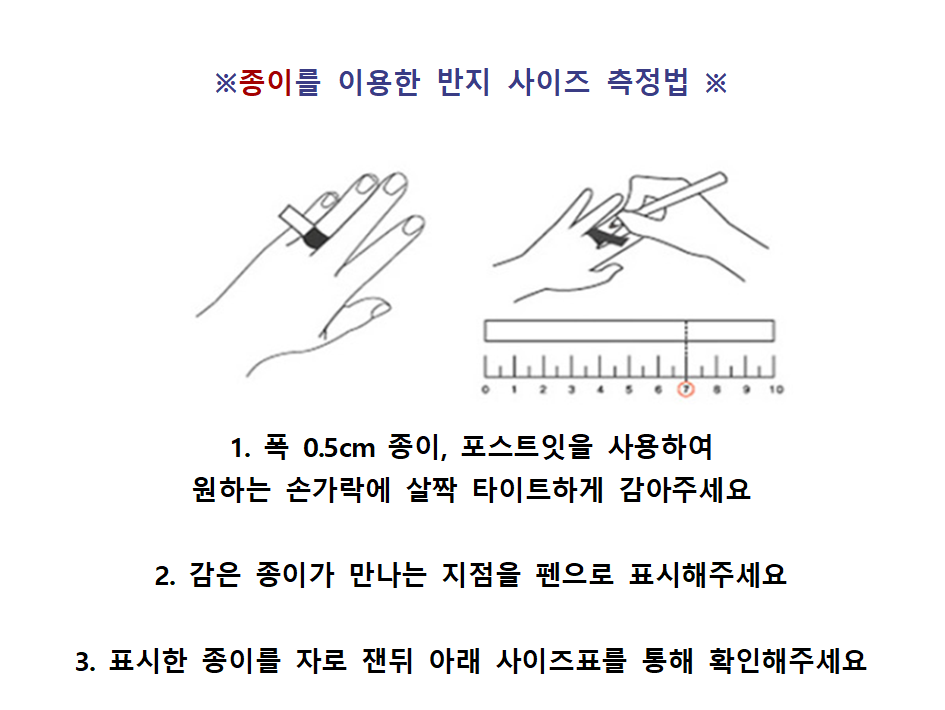 ※종이를 이용한 반지 사이즈 측정법 ※

0 1 2 3 4 5 6 7 8 9 10

1. 폭 0.5cm 종이, 포스트잇을 사용하여 원하는 손가락에 살짝 타이트하게 감아주세요

2. 감은 종이가 만나는 지점을 펜으로 표시해주세요

3. 표시한 종이를 자로 잰뒤 아래 사이즈표를 통해 확인해주세요